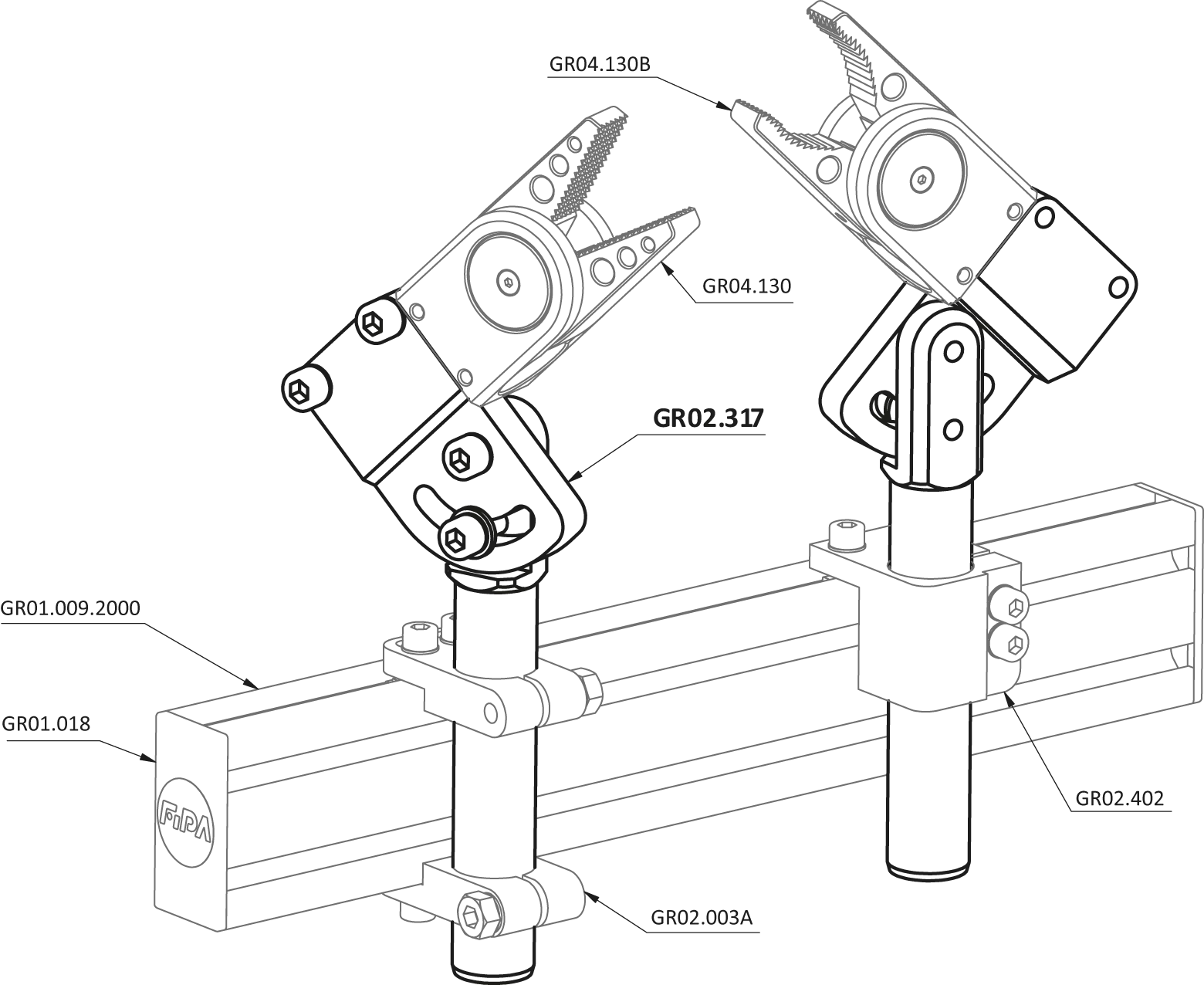 GR04.130B

GR04.130

GR02.317

GR01.009.2000

GR01.018

FiPA

GR02.402

GR02.003A