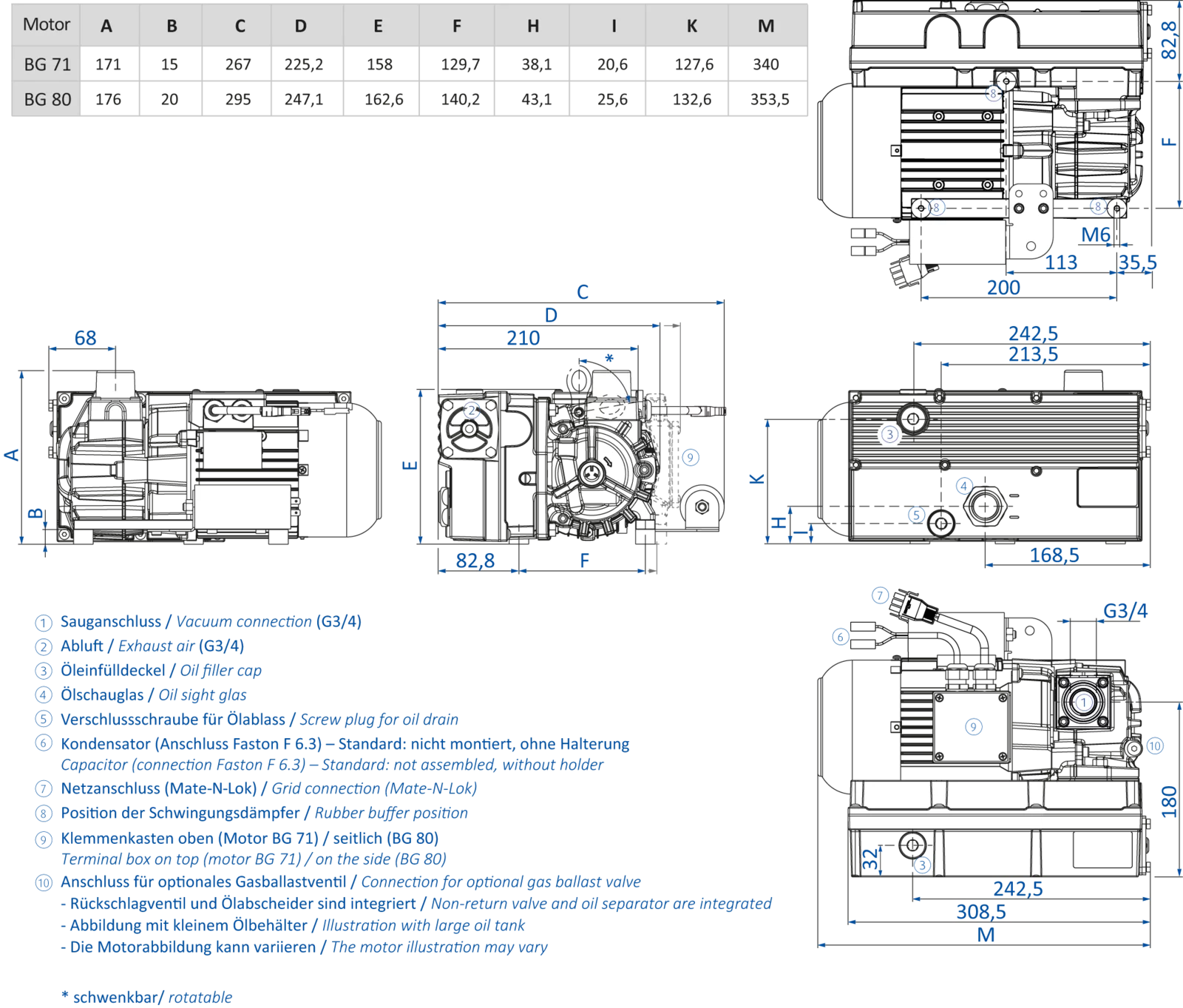 | Motor | A | B | C | D | E | F | H | I | K | M |
|---|---|---|---|---|---|---|---|---|---|---|
| BG 71 | 171 | 15 | 267 | 225,2 | 158 | 129,7 | 38,1 | 20,6 | 127,6 | 340 |
| BG 80 | 176 | 20 | 295 | 247,1 | 162,6 | 140,2 | 43,1 | 25,6 | 132,6 | 353,5 |

82,8
F
8
8
8
M6
113
35,5
200

68
A
B

C
D
210
*
2
9
E
82,8
F

242,5
213,5
3
4
5
K
H
I
168,5

7
6
G3/4
1
9
10
180
32
3
242,5
308,5
M

1 Sauganschluss / Vacuum connection (G3/4)
2 Abluft / Exhaust air (G3/4)
3 Öleinfülldeckel / Oil filler cap
4 Ölschauglas / Oil sight glas
5 Verschlussschraube für Ölablass / Screw plug for oil drain
6 Kondensator (Anschluss Faston F 6.3) – Standard: nicht montiert, ohne Halterung
Capacitor (connection Faston F 6.3) – Standard: not assembled, without holder
7 Netzanschluss (Mate-N-Lok) / Grid connection (Mate-N-Lok)
8 Position der Schwingungsdämpfer / Rubber buffer position
9 Klemmenkasten oben (Motor BG 71) / seitlich (BG 80)
Terminal box on top (motor BG 71) / on the side (BG 80)
10 Anschluss für optionales Gasballastventil / Connection for optional gas ballast valve
- Rückschlagventil und Ölabscheider sind integriert / Non-return valve and oil separator are integrated
- Abbildung mit kleinem Ölbehälter / Illustration with large oil tank
- Die Motorabbildung kann variieren / The motor illustration may vary

* schwenkbar/ rotatable